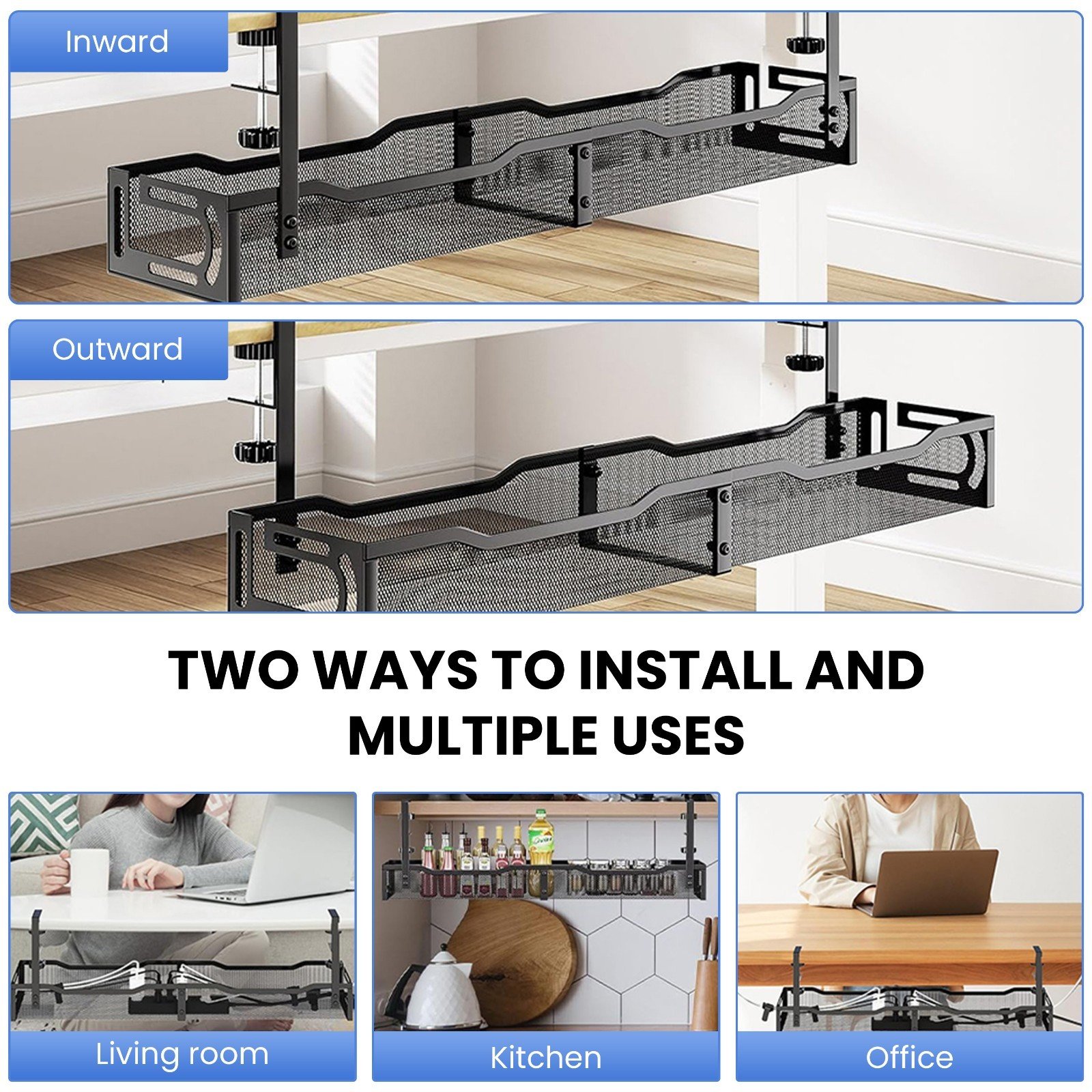 Inward

Outward

TWO WAYS TO INSTALL AND MULTIPLE USES

Living room

Kitchen

Office